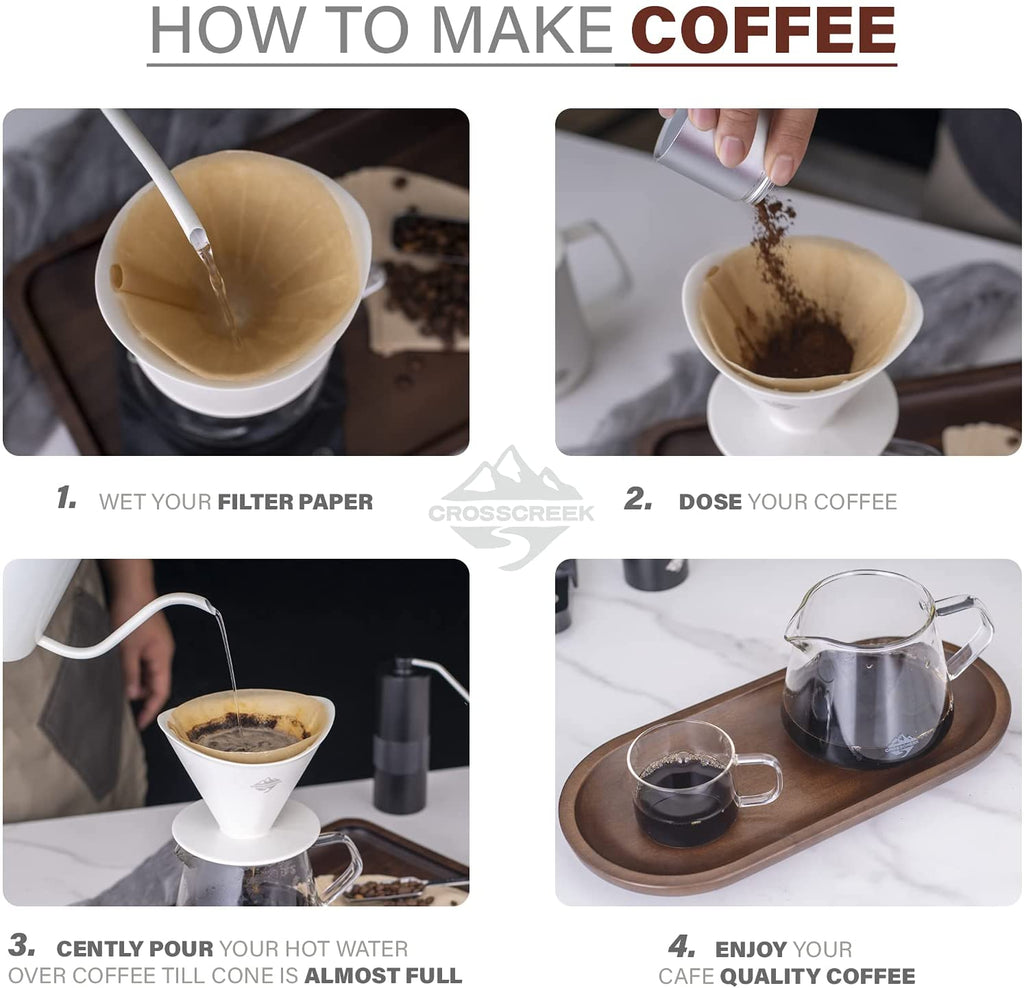 HOW TO MAKE COFFEE

1. WET YOUR FILTER PAPER

CROSSCREEK

2. DOSE YOUR COFFEE

3. CENTLY POUR YOUR HOT WATER OVER COFFEE TILL CONE IS ALMOST FULL

4. ENJOY YOUR CAFE QUALITY COFFEE